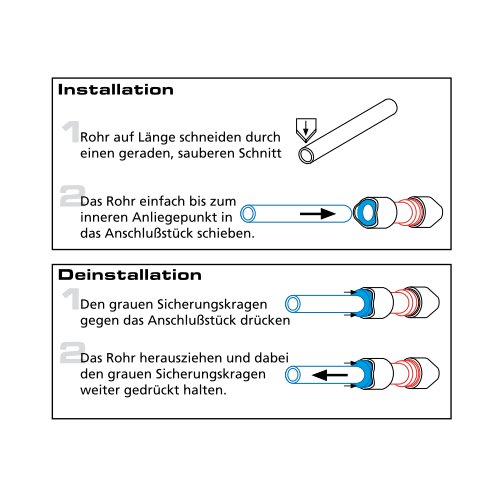 Installation

1 Rohr auf Länge schneiden durch einen geraden, sauberen Schnitt

2 Das Rohr einfach bis zum inneren Anliegepunkt in das Anschlußstück schieben.

Deinstallation

1 Den grauen Sicherungskragen gegen das Anschlußstück drücken

2 Das Rohr herausziehen und dabei den grauen Sicherungskragen weiter gedrückt halten.