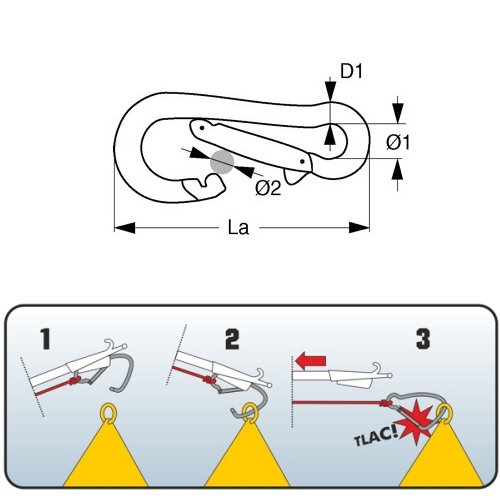 D1
Ø1
Ø2
La
1
2
3
TLAC!