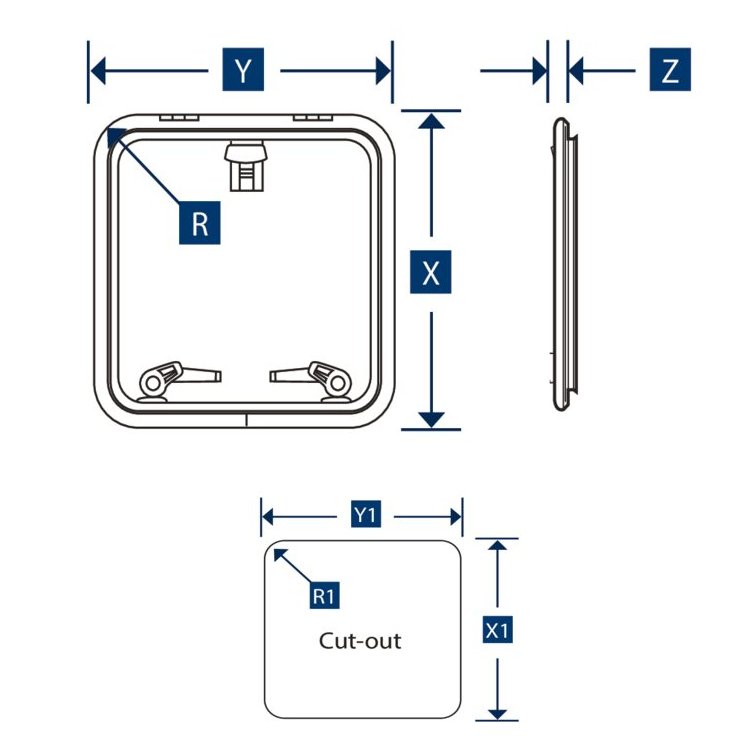 Y

Z

R

X

Y1

R1

Cut-out

X1