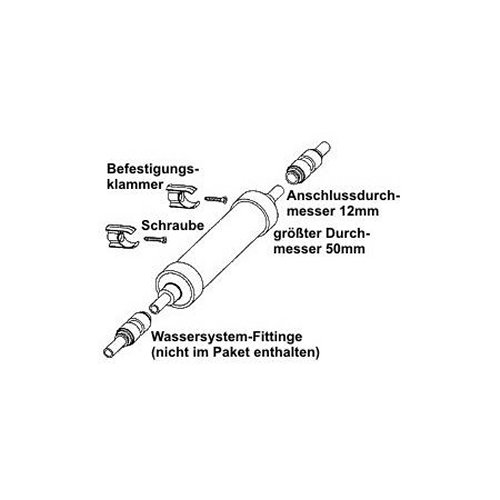 Befestigungsklammer

Schraube

Anschlussdurchmesser 12mm

größter Durchmesser 50mm

Wassersystem-Fittinge
(nicht im Paket enthalten)