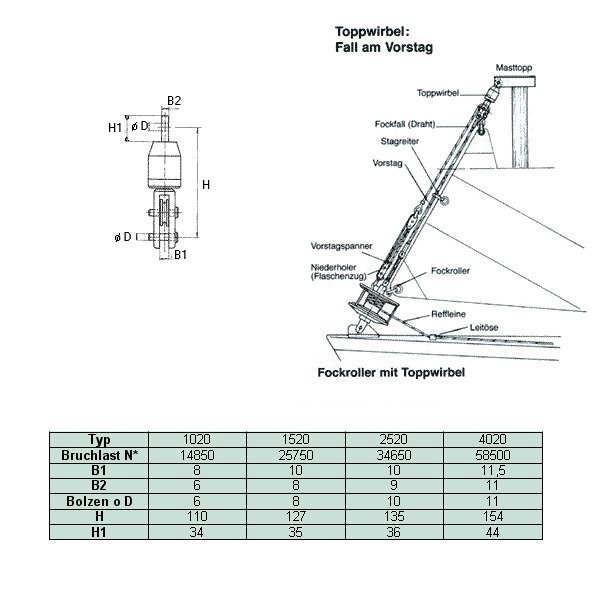 B2
H1
ø D
H
ø D
B1

Toppwirbel:
Fall am Vorstag

Masttopp
Toppwirbel
Fockfall (Draht)
Stagreiter
Vorstag
Vorstagspanner
Niederholer (Flaschenzug)
Fockroller
Reffleine
Leitöse

Fockroller mit Toppwirbel

| Typ | 1020 | 1520 | 2520 | 4020 |
|---|---|---|---|---|
| Bruchlast N* | 14850 | 25750 | 34650 | 58500 |
| B1 | 8 | 10 | 10 | 11,5 |
| B2 | 6 | 8 | 9 | 11 |
| Bolzen o D | 6 | 8 | 10 | 11 |
| H | 110 | 127 | 135 | 154 |
| H1 | 34 | 35 | 36 | 44 |