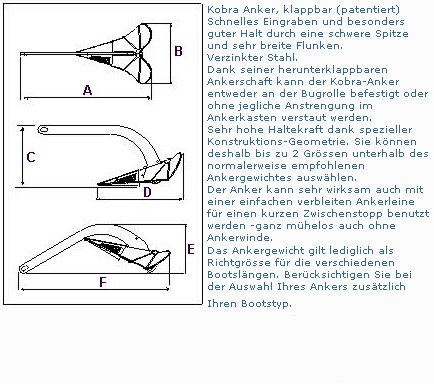 B

A

C

D

E

F

Kobra Anker, klappbar (patentiert)
Schnelles Eingraben und besonders guter Halt durch eine schwere Spitze und sehr breite Flunken.
Verzinkter Stahl.
Dank seiner herunterklappbaren Ankerschaft kann der Kobra-Anker entweder an der Bugrolle befestigt oder ohne jegliche Anstrengung im Ankerkasten verstaut werden.
Sehr hohe Haltekraft dank spezieller Konstruktions-Geometrie. Sie können deshalb bis zu 2 Grössen unterhalb des normalerweise empfohlenen Ankergewichtes auswählen.
Der Anker kann sehr wirksam auch mit einer einfachen verbleiten Ankerleine für einen kurzen Zwischenstopp benutzt werden -ganz mühelos auch ohne Ankerwinde.
Das Ankergewicht gilt lediglich als Richtgrösse für die verschiedenen Bootslängen. Berücksichtigen Sie bei der Auswahl Ihres Ankers zusätzlich

Ihren Bootstyp.